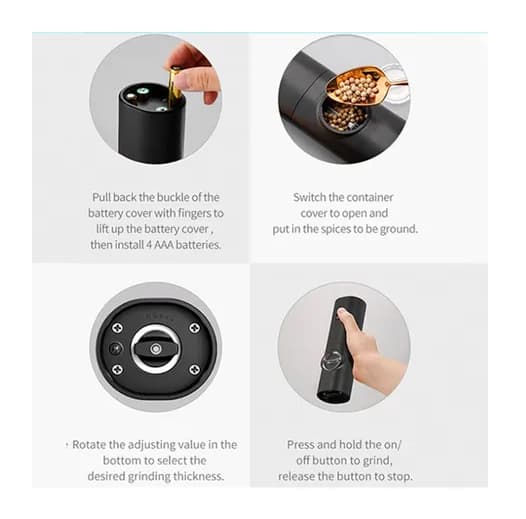 Pull back the buckle of the battery cover with fingers to lift up the battery cover , then install 4 AAA batteries.

Switch the container cover to open and put in the spices to be ground.

· Rotate the adjusting value in the bottom to select the desired grinding thickness.

Press and hold the on/ off button to grind, release the button to stop.